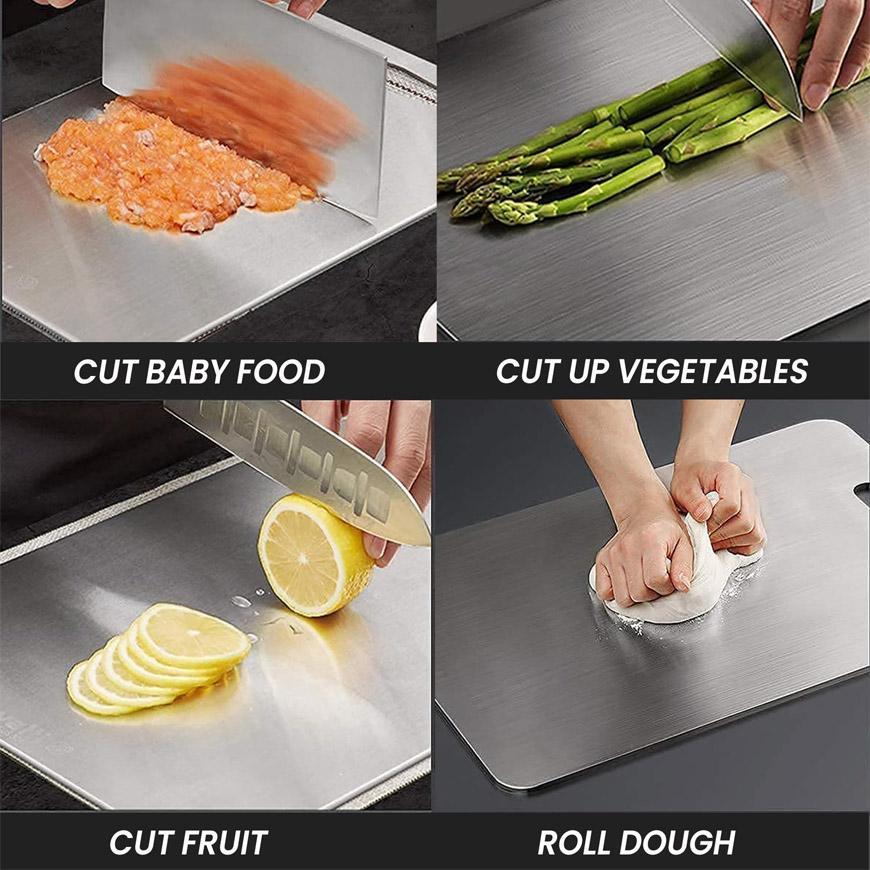 CUT BABY FOOD

CUT UP VEGETABLES

CUT FRUIT

ROLL DOUGH